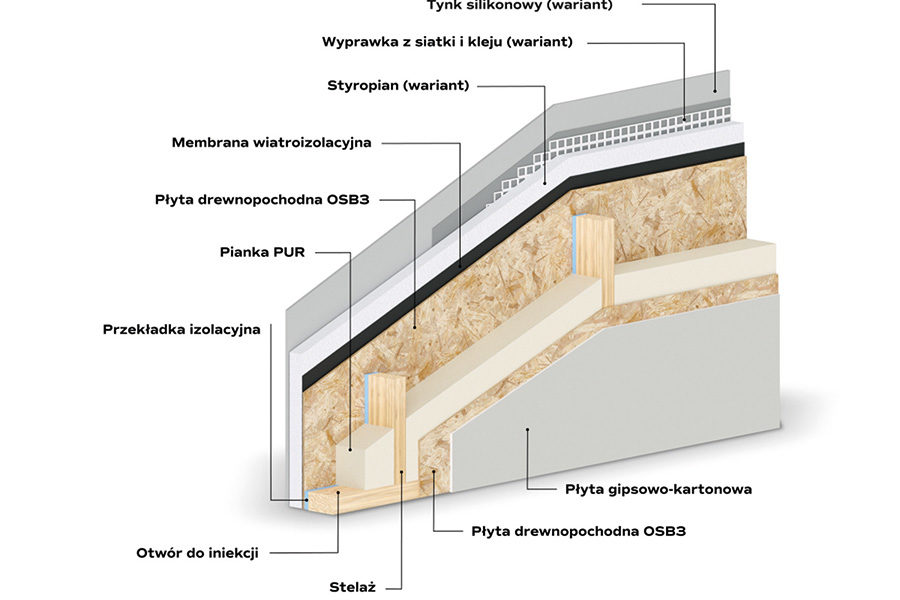 Tynk silikonowy (wariant)

Wyprawka z siatki i kleju (wariant)

Styropian (wariant)

Membrana wiatroizolacyjna

Płyta drewnopochodna OSB3

Pianka PUR

Przekładka izolacyjna

Płyta gipsowo-kartonowa

Płyta drewnopochodna OSB3

Otwór do iniekcji

Stelaż