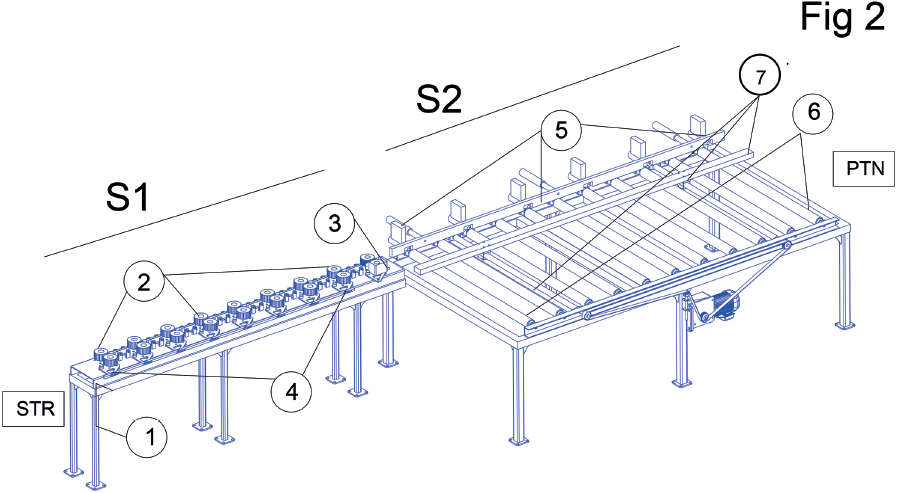 Fig 2

S2

S1

7

6

5

PTN

3

2

4

STR

1